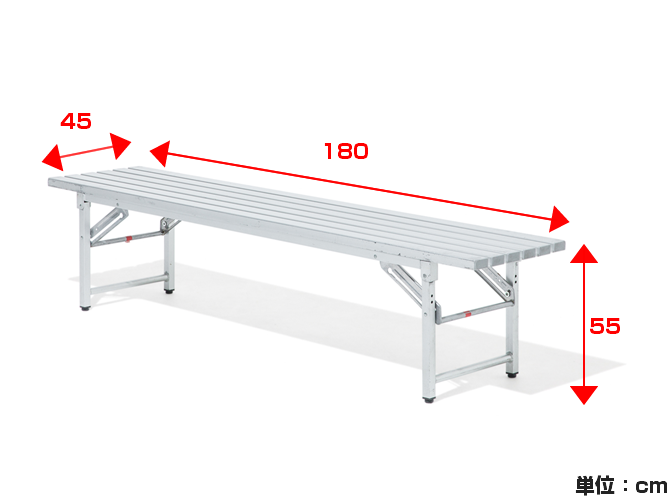 45

180

55

単位：cm